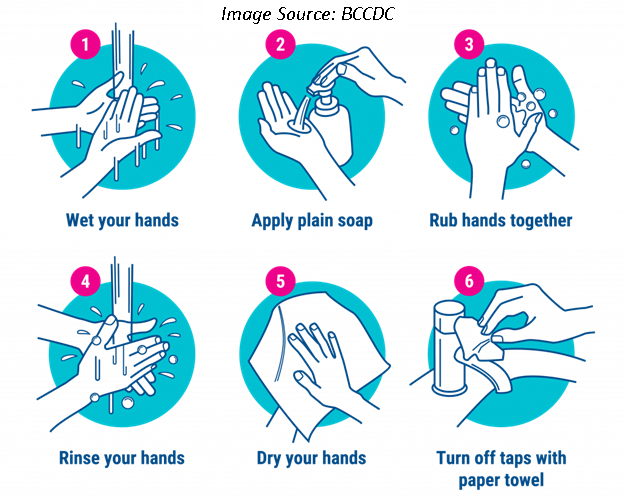 Image Source: BCCDC

1

Wet your hands

2

Apply plain soap

3

Rub hands together

4

Rinse your hands

5

Dry your hands

6

Turn off taps with paper towel